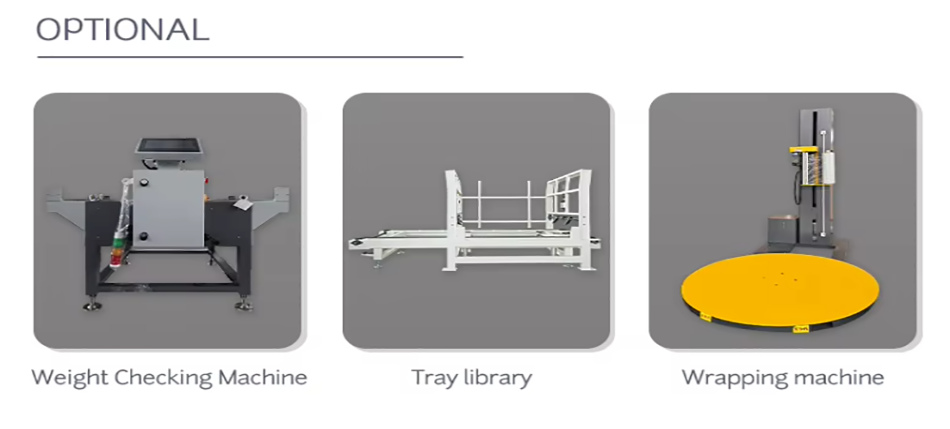 OPTIONAL

Weight Checking Machine

Tray library

Wrapping machine