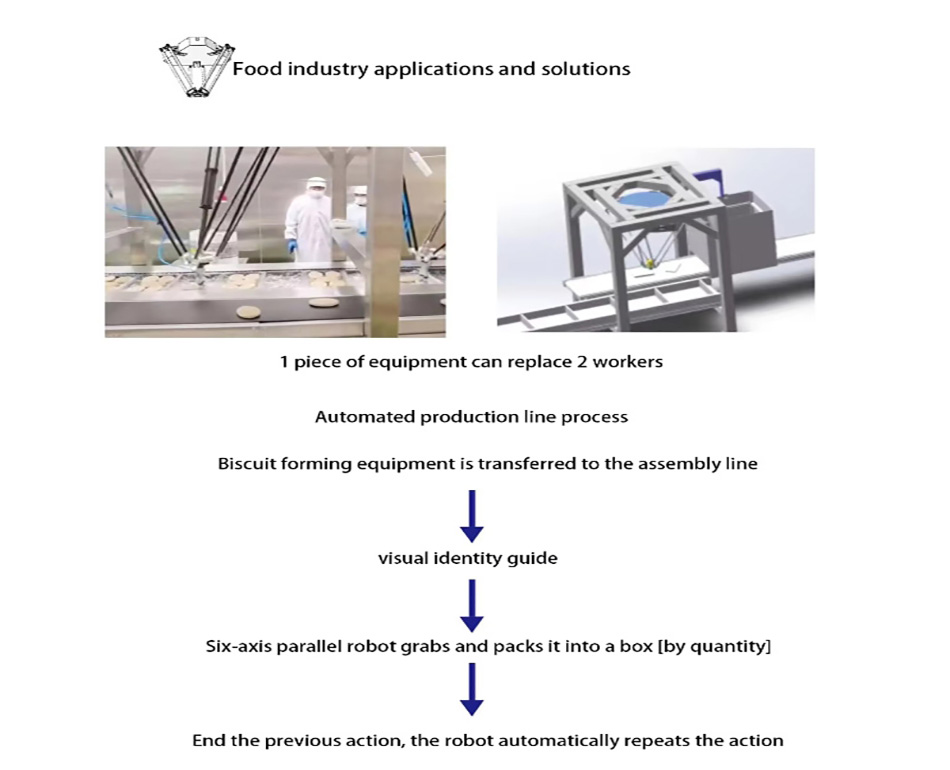 Food industry applications and solutions

1 piece of equipment can replace 2 workers

Automated production line process

Biscuit forming equipment is transferred to the assembly line

visual identity guide

Six-axis parallel robot grabs and packs it into a box [by quantity]

End the previous action, the robot automatically repeats the action