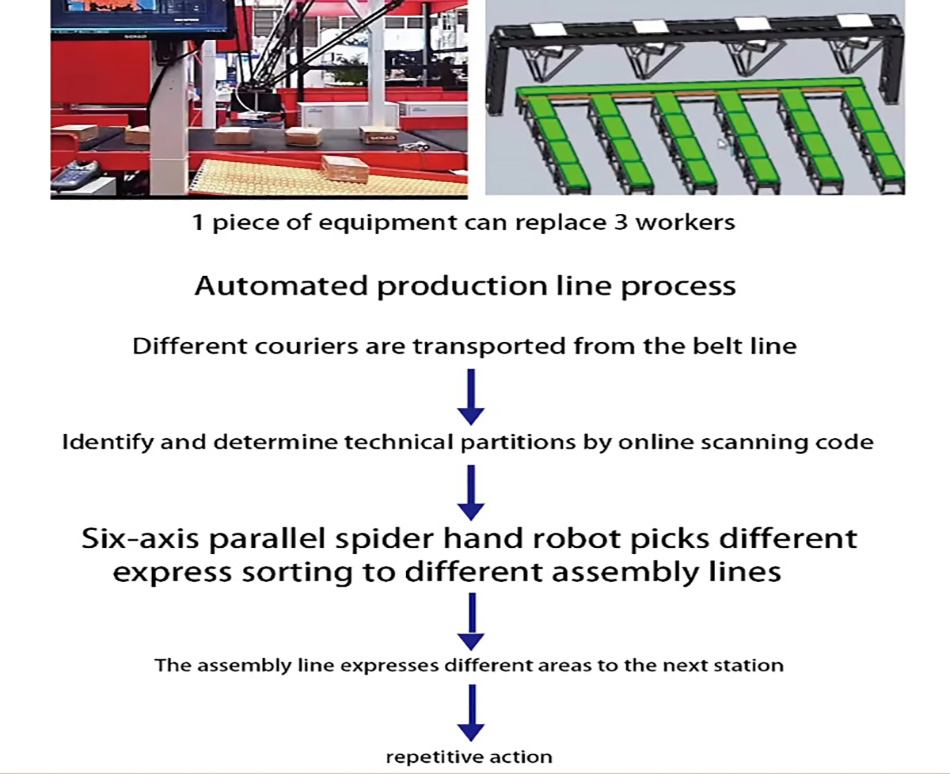 1 piece of equipment can replace 3 workers

Automated production line process

Different couriers are transported from the belt line

Identify and determine technical partitions by online scanning code

Six-axis parallel spider hand robot picks different express sorting to different assembly lines

The assembly line expresses different areas to the next station

repetitive action