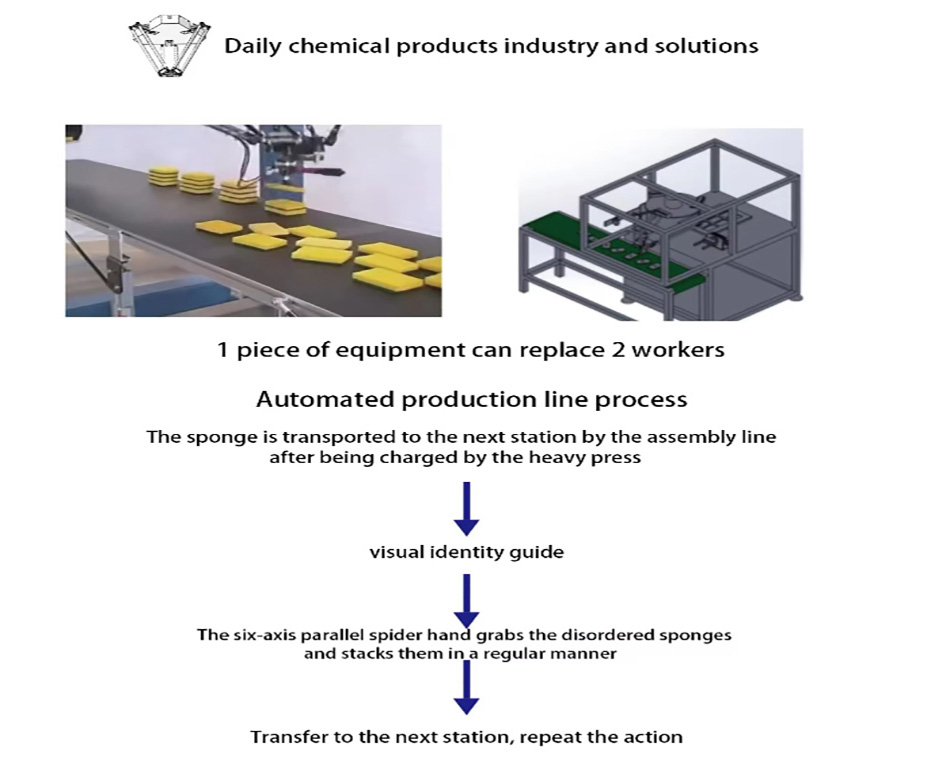 Daily chemical products industry and solutions

1 piece of equipment can replace 2 workers

Automated production line process

The sponge is transported to the next station by the assembly line after being charged by the heavy press

visual identity guide

The six-axis parallel spider hand grabs the disordered sponges and stacks them in a regular manner

Transfer to the next station, repeat the action