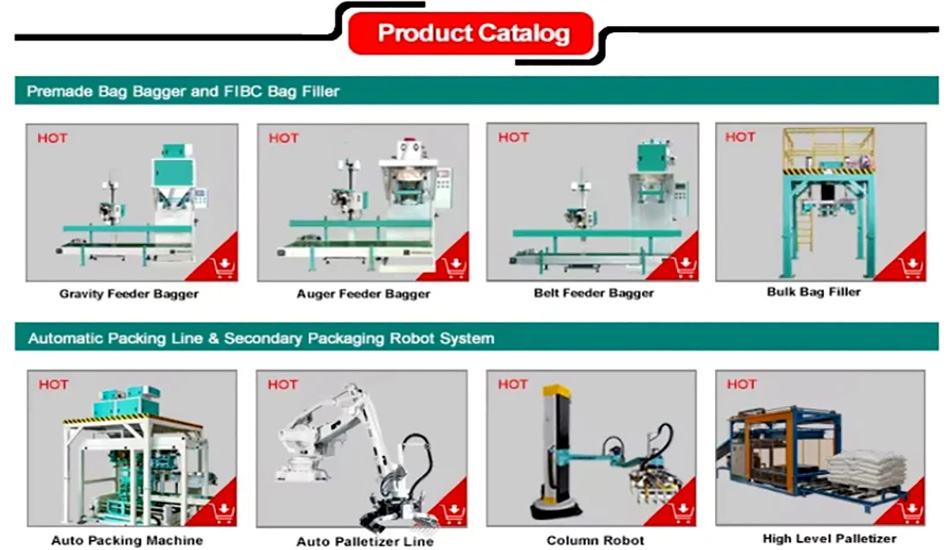 Product Catalog

Premade Bag Bagger and FIBC Bag Filler

HOT

Gravity Feeder Bagger

HOT

Auger Feeder Bagger

HOT

Belt Feeder Bagger

HOT

Bulk Bag Filler

Automatic Packing Line & Secondary Packaging Robot System

HOT

Auto Packing Machine

HOT

Auto Palletizer Line

HOT

Column Robot

HOT

High Level Palletizer