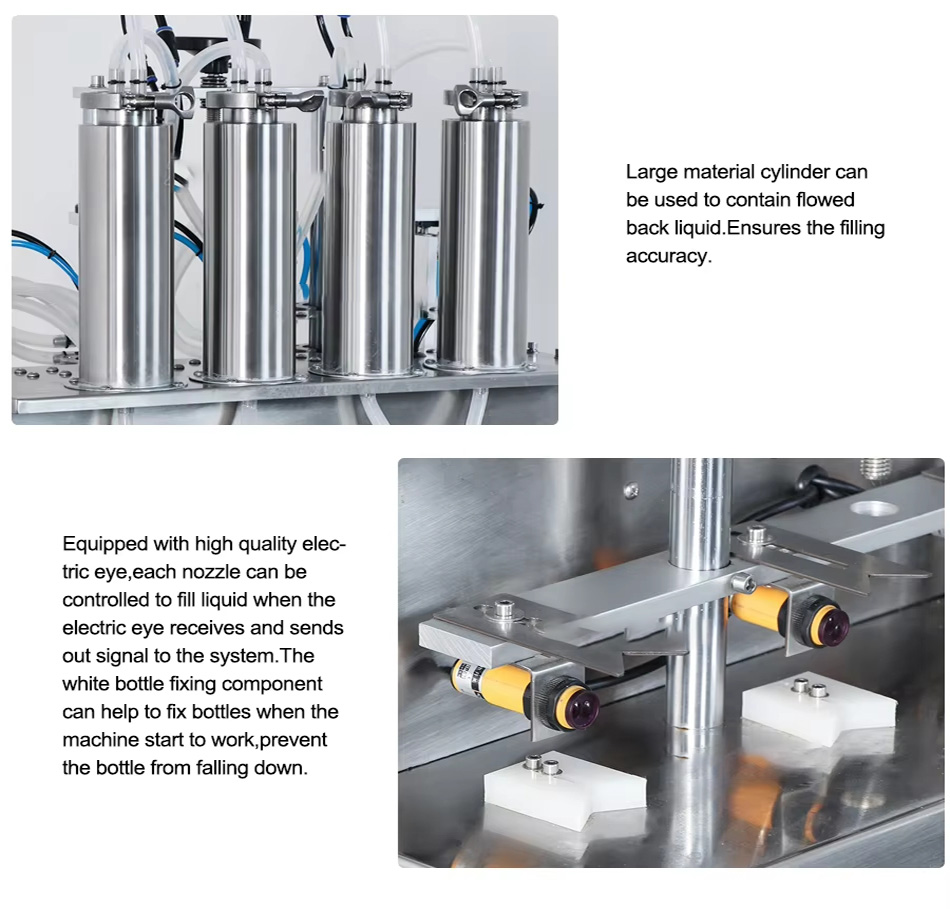 Large material cylinder can be used to contain flowed back liquid.Ensures the filling accuracy.

Equipped with high quality electric eye,each nozzle can be controlled to fill liquid when the electric eye receives and sends out signal to the system.The white bottle fixing component can help to fix bottles when the machine start to work,prevent the bottle from falling down.