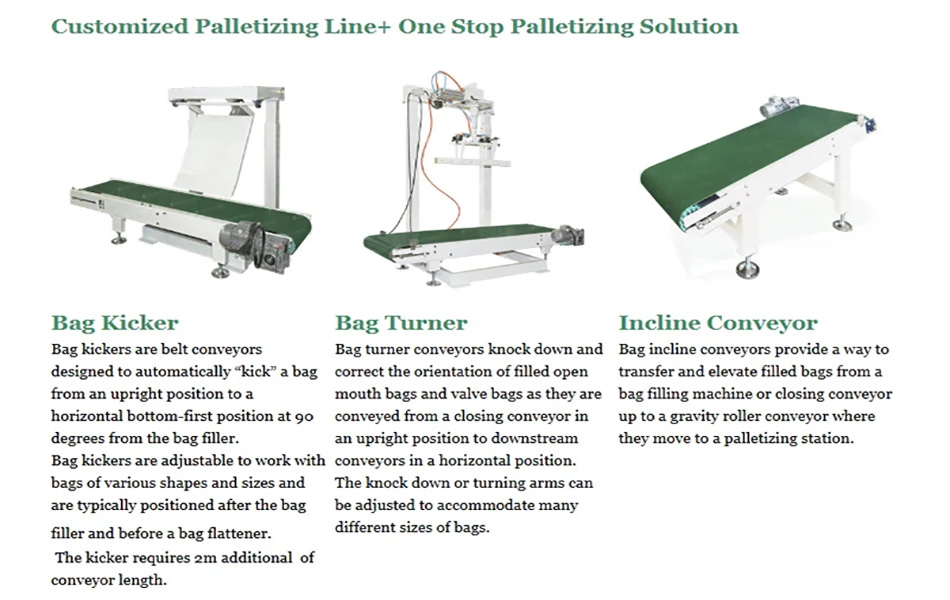 Customized Palletizing Line+ One Stop Palletizing Solution

Bag Kicker

Bag kickers are belt conveyors designed to automatically "kick" a bag from an upright position to a horizontal bottom-first position at 90 degrees from the bag filler.
Bag kickers are adjustable to work with bags of various shapes and sizes and are typically positioned after the bag filler and before a bag flattener.
The kicker requires 2m additional of conveyor length.

Bag Turner

Bag turner conveyors knock down and correct the orientation of filled open mouth bags and valve bags as they are conveyed from a closing conveyor in an upright position to downstream conveyors in a horizontal position.
The knock down or turning arms can be adjusted to accommodate many different sizes of bags.

Incline Conveyor

Bag incline conveyors provide a way to transfer and elevate filled bags from a bag filling machine or closing conveyor up to a gravity roller conveyor where they move to a palletizing station.