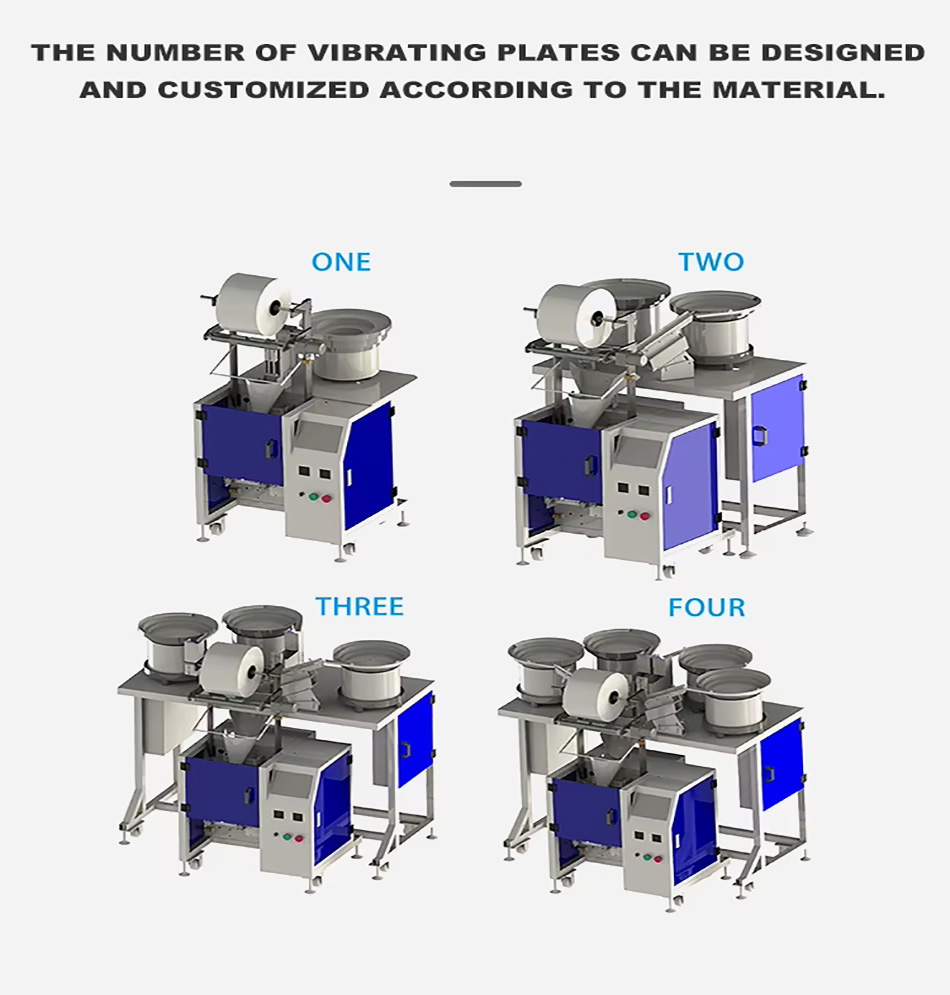 THE NUMBER OF VIBRATING PLATES CAN BE DESIGNED AND CUSTOMIZED ACCORDING TO THE MATERIAL.

ONE

TWO

THREE

FOUR